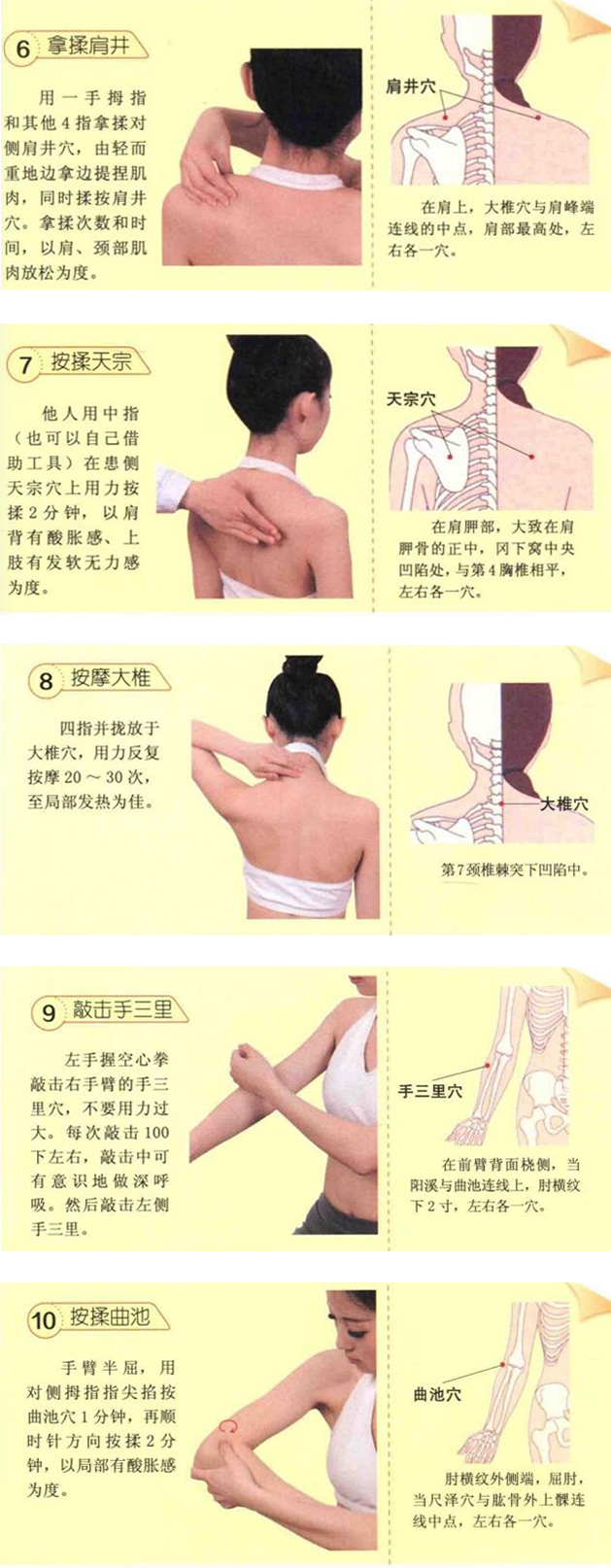 6 拿揉肩井

用一手拇指和其他4指拿揉对侧肩井穴，由轻而重地边拿边提捏肌肉，同时揉按肩井穴。拿揉次数和时间，以肩、颈部肌肉放松为度。

肩井穴

在肩上，大椎穴与肩峰端连线的中点，肩部最高处，左右各一穴。

7 按揉天宗

他人用中指（也可以自己借助工具）在患侧天宗穴上用力按揉2分钟，以肩背有酸胀感、上肢有发软无力感为度。

天宗穴

在肩胛部，大致在肩胛骨的正中，冈下窝中央凹陷处，与第4胸椎相平，左右各一穴。

8 按摩大椎

四指并拢放于大椎穴，用力反复按摩20～30次，至局部发热为佳。

大椎穴

第7颈椎棘突下凹陷中。

9 敲击手三里

左手握空心拳敲击右手臂的手三里穴，不要用力过大。每次敲击100下左右，敲击中可有意识地做深呼吸。然后敲击左侧手三里。

手三里穴

在前臂背面桡侧，当阳溪与曲池连线上，肘横纹下2寸，左右各一穴。

10 按揉曲池

手臂半屈，用对侧拇指指尖掐按曲池穴1分钟，再顺时针方向按揉2分钟，以局部有酸胀感为度。

曲池穴

肘横纹外侧端，屈肘，当尺泽穴与肱骨外上髁连线中点，左右各一穴。